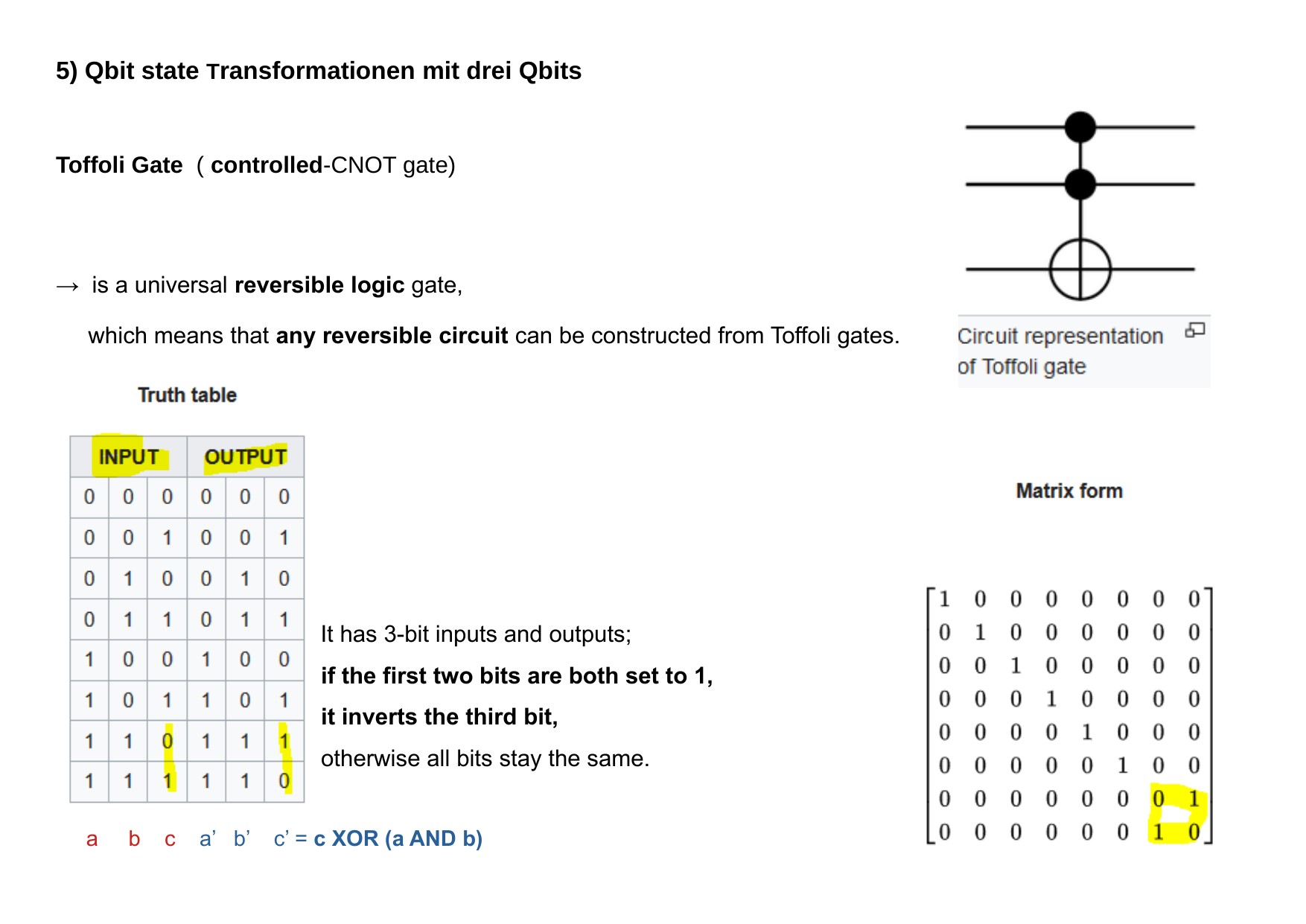 5) Qbit state Transformationen mit drei Qbits

Toffoli Gate ( controlled-CNOT gate)

→ is a universal reversible logic gate,

which means that any reversible circuit can be constructed from Toffoli gates.

Circuit representation of Toffoli gate

Truth table

| INPUT | | | OUTPUT | | |
|---|---|---|---|---|---|
| 0 | 0 | 0 | 0 | 0 | 0 |
| 0 | 0 | 1 | 0 | 0 | 1 |
| 0 | 1 | 0 | 0 | 1 | 0 |
| 0 | 1 | 1 | 0 | 1 | 1 |
| 1 | 0 | 0 | 1 | 0 | 0 |
| 1 | 0 | 1 | 1 | 0 | 1 |
| 1 | 1 | 0 | 1 | 1 | 1 |
| 1 | 1 | 1 | 1 | 1 | 0 |

a b c a' b' c' = c XOR (a AND b)

It has 3-bit inputs and outputs;

if the first two bits are both set to 1,

it inverts the third bit,

otherwise all bits stay the same.

Matrix form

$\begin{bmatrix} 1 & 0 & 0 & 0 & 0 & 0 & 0 & 0 \\ 0 & 1 & 0 & 0 & 0 & 0 & 0 & 0 \\ 0 & 0 & 1 & 0 & 0 & 0 & 0 & 0 \\ 0 & 0 & 0 & 1 & 0 & 0 & 0 & 0 \\ 0 & 0 & 0 & 0 & 1 & 0 & 0 & 0 \\ 0 & 0 & 0 & 0 & 0 & 1 & 0 & 0 \\ 0 & 0 & 0 & 0 & 0 & 0 & 0 & 1 \\ 0 & 0 & 0 & 0 & 0 & 0 & 1 & 0 \end{bmatrix}$