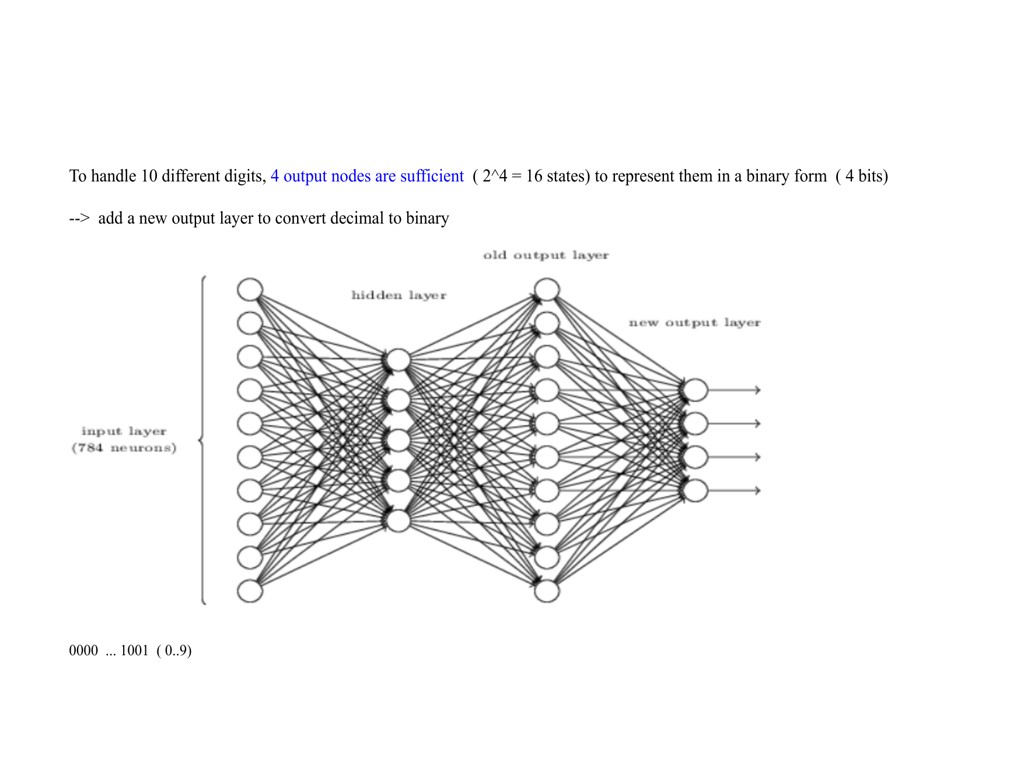 To handle 10 different digits, 4 output nodes are sufficient ( 2^4 = 16 states) to represent them in a binary form ( 4 bits)

--> add a new output layer to convert decimal to binary

old output layer

hidden layer

new output layer

input layer
(784 neurons)

0000 ... 1001 ( 0..9)